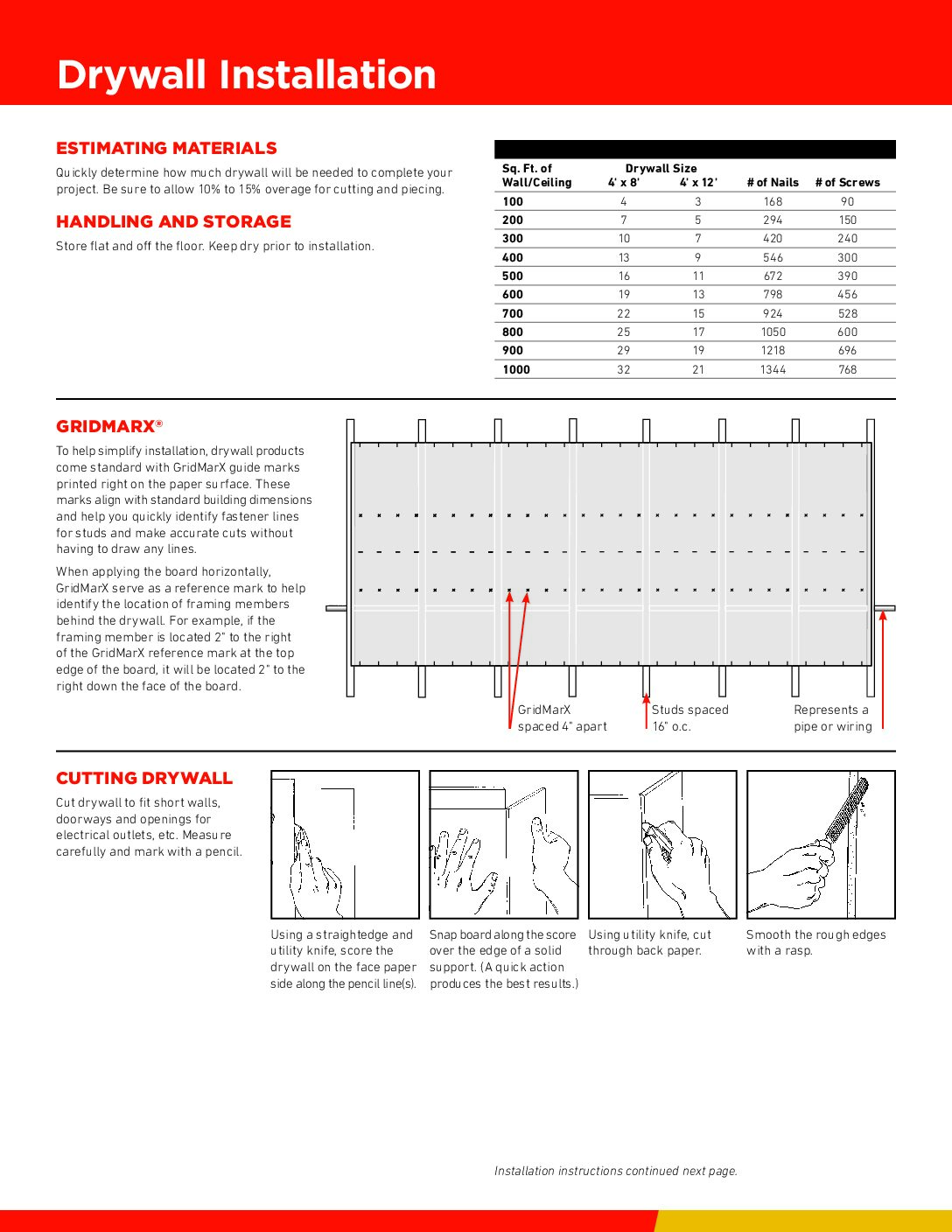 Drywall Installation

ESTIMATING MATERIALS

Quickly determine how much drywall will be needed to complete your project. Be sure to allow 10% to 15% overage for cutting and piecing.

HANDLING AND STORAGE

Store flat and off the floor. Keep dry prior to installation.

| Sq. Ft. of Wall/Ceiling | Drywall Size 4' x 8' | Drywall Size 4' x 12' | # of Nails | # of Screws |
|---|---|---|---|---|
| 100 | 4 | 3 | 168 | 90 |
| 200 | 7 | 5 | 294 | 150 |
| 300 | 10 | 7 | 420 | 240 |
| 400 | 13 | 9 | 546 | 300 |
| 500 | 16 | 11 | 672 | 390 |
| 600 | 19 | 13 | 798 | 456 |
| 700 | 22 | 15 | 924 | 528 |
| 800 | 25 | 17 | 1050 | 600 |
| 900 | 29 | 19 | 1218 | 696 |
| 1000 | 32 | 21 | 1344 | 768 |

GRIDMARX®

To help simplify installation, drywall products come standard with GridMarX guide marks printed right on the paper surface. These marks align with standard building dimensions and help you quickly identify fastener lines for studs and make accurate cuts without having to draw any lines.

When applying the board horizontally, GridMarX serve as a reference mark to help identify the location of framing members behind the drywall. For example, if the framing member is located 2" to the right of the GridMarX reference mark at the top edge of the board, it will be located 2" to the right down the face of the board.

GridMarX spaced 4" apart

Studs spaced 16" o.c.

Represents a pipe or wiring

CUTTING DRYWALL

Cut drywall to fit short walls, doorways and openings for electrical outlets, etc. Measure carefully and mark with a pencil.

Using a straightedge and utility knife, score the drywall on the face paper side along the pencil line(s).

Snap board along the score over the edge of a solid support. (A quick action produces the best results.)

Using utility knife, cut through back paper.

Smooth the rough edges with a rasp.

Installation instructions continued next page.