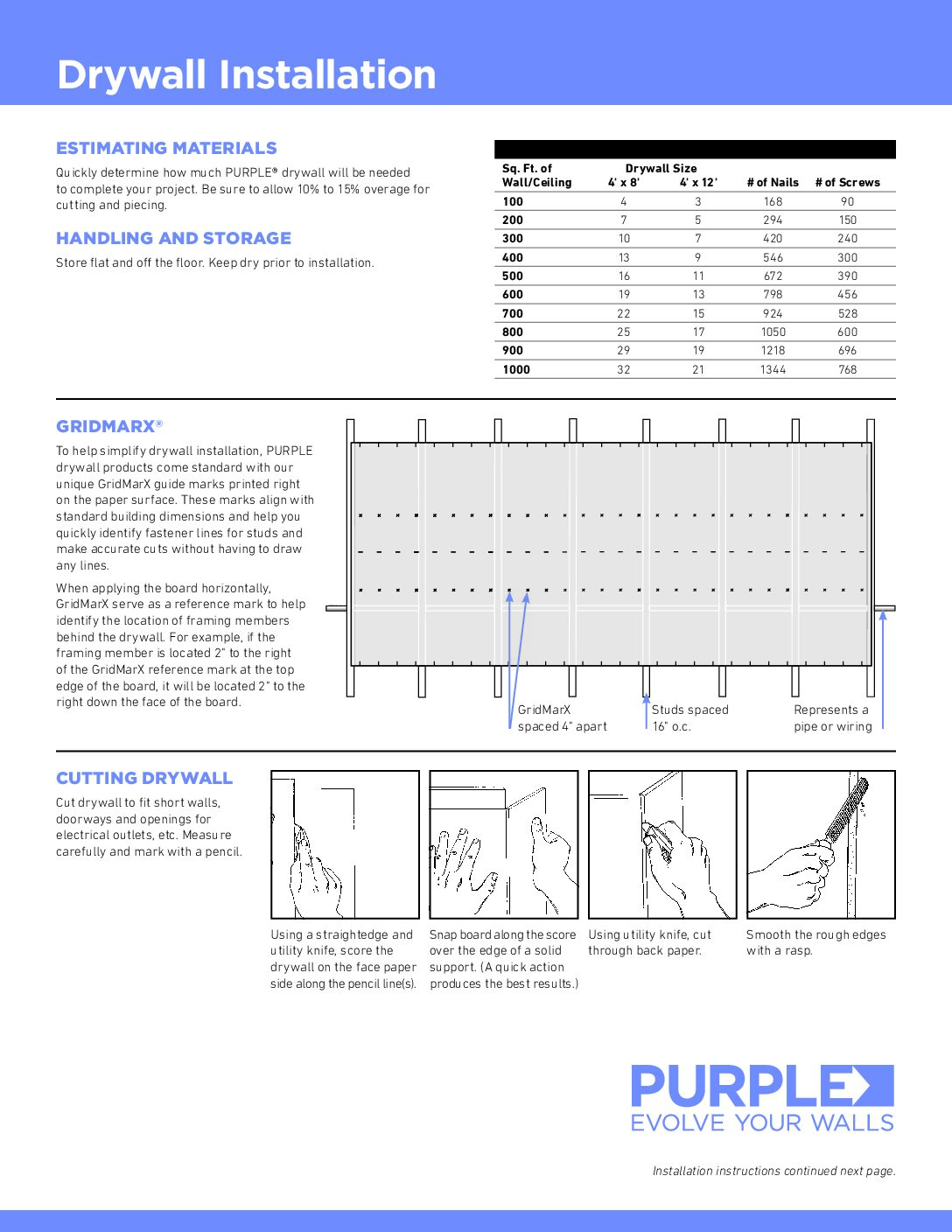 Drywall Installation

ESTIMATING MATERIALS

Quickly determine how much PURPLE® drywall will be needed to complete your project. Be sure to allow 10% to 15% overage for cutting and piecing.

HANDLING AND STORAGE

Store flat and off the floor. Keep dry prior to installation.

| Sq. Ft. of Wall/Ceiling | Drywall Size 4' x 8' | Drywall Size 4' x 12' | # of Nails | # of Screws |
|---|---|---|---|---|
| 100 | 4 | 3 | 168 | 90 |
| 200 | 7 | 5 | 294 | 150 |
| 300 | 10 | 7 | 420 | 240 |
| 400 | 13 | 9 | 546 | 300 |
| 500 | 16 | 11 | 672 | 390 |
| 600 | 19 | 13 | 798 | 456 |
| 700 | 22 | 15 | 924 | 528 |
| 800 | 25 | 17 | 1050 | 600 |
| 900 | 29 | 19 | 1218 | 696 |
| 1000 | 32 | 21 | 1344 | 768 |

GRIDMARX®

To help simplify drywall installation, PURPLE drywall products come standard with our unique GridMarX guide marks printed right on the paper surface. These marks align with standard building dimensions and help you quickly identify fastener lines for studs and make accurate cuts without having to draw any lines.

When applying the board horizontally, GridMarX serve as a reference mark to help identify the location of framing members behind the drywall. For example, if the framing member is located 2" to the right of the GridMarX reference mark at the top edge of the board, it will be located 2" to the right down the face of the board.

GridMarX spaced 4" apart

Studs spaced 16" o.c.

Represents a pipe or wiring

CUTTING DRYWALL

Cut drywall to fit short walls, doorways and openings for electrical outlets, etc. Measure carefully and mark with a pencil.

Using a straightedge and utility knife, score the drywall on the face paper side along the pencil line(s).

Snap board along the score over the edge of a solid support. (A quick action produces the best results.)

Using utility knife, cut through back paper.

Smooth the rough edges with a rasp.

PURPLE
EVOLVE YOUR WALLS

Installation instructions continued next page.